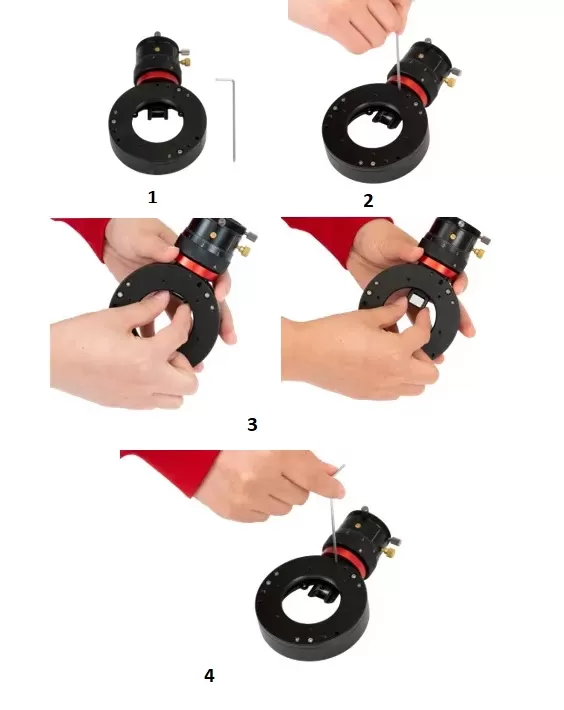 1

2

3

4