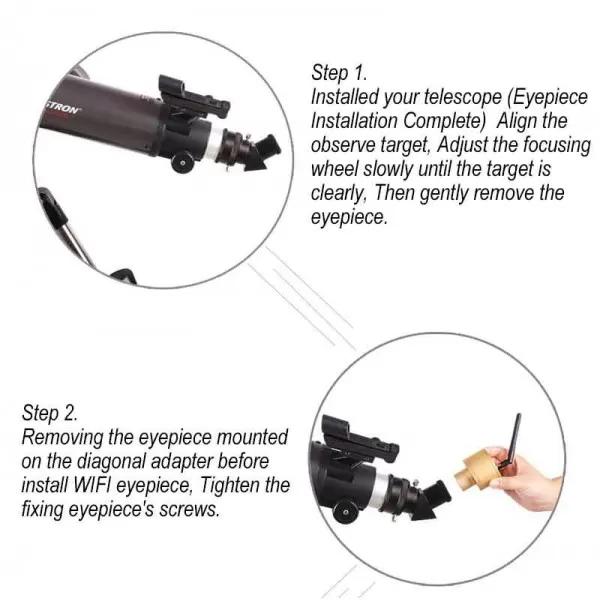 TRON

Step 1.
Installed your telescope (Eyepiece Installation Complete)  Align the observe target, Adjust the focusing wheel slowly until the target is clearly, Then gently remove the eyepiece.

Step 2.
Removing the eyepiece mounted on the diagonal adapter before install WIFI eyepiece, Tighten the fixing eyepiece's screws.